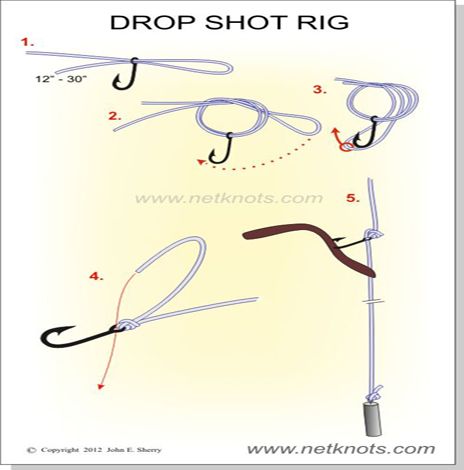 DROP SHOT RIG

1.

12" - 30"

2.

3.

www.netknots.com

5.

4.

© Copyright 2012 John E. Sherry

www.netknots.com